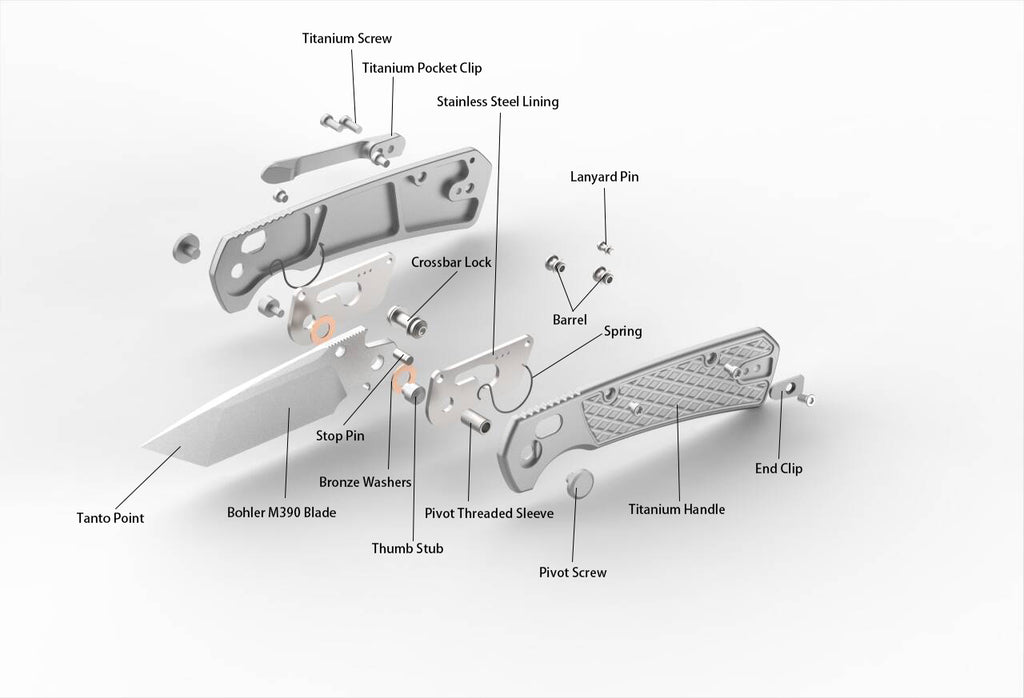 Titanium Screw
Titanium Pocket Clip
Stainless Steel Lining
Lanyard Pin
Crossbar Lock
Barrel
Spring
Stop Pin
Bronze Washers
End Clip
Tanto Point
Bohler M390 Blade
Pivot Threaded Sleeve
Titanium Handle
Thumb Stub
Pivot Screw