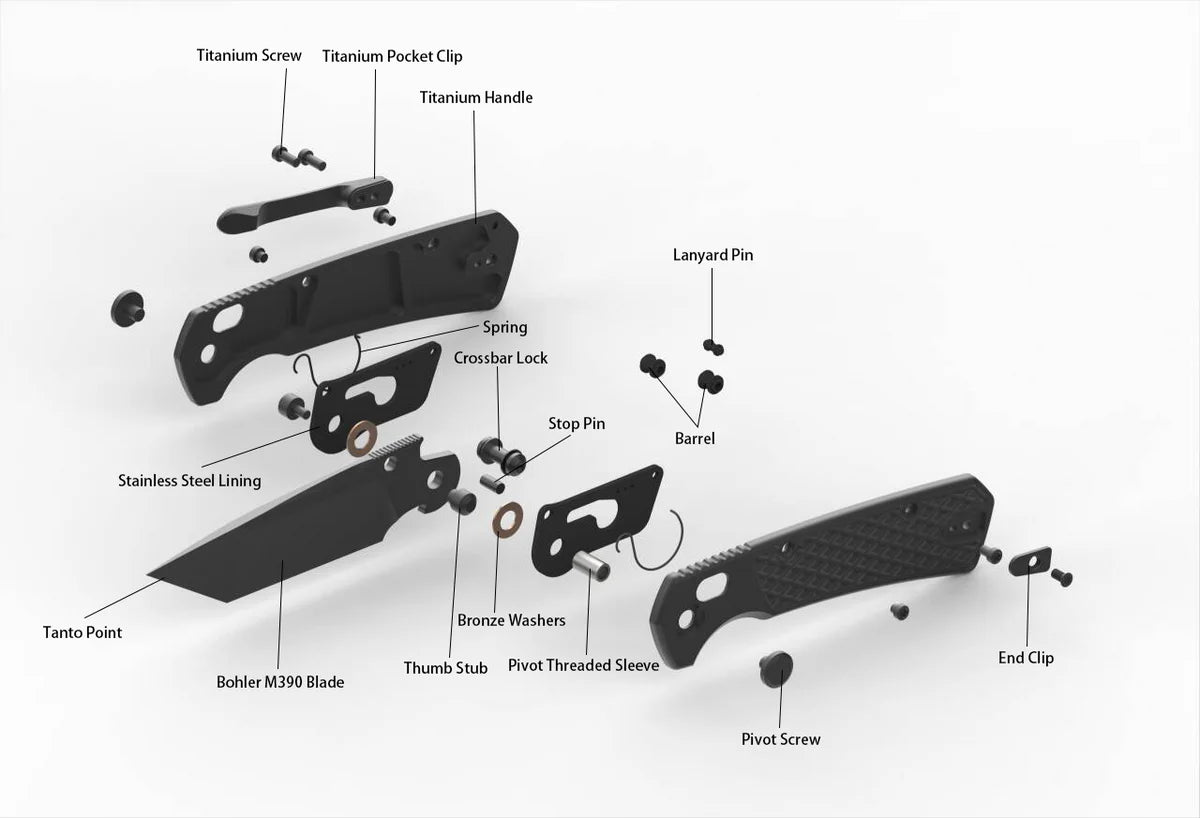 Titanium Screw
Titanium Pocket Clip
Titanium Handle
Lanyard Pin
Spring
Crossbar Lock
Stop Pin
Barrel
Stainless Steel Lining
Tanto Point
Bohler M390 Blade
Thumb Stub
Bronze Washers
Pivot Threaded Sleeve
End Clip
Pivot Screw