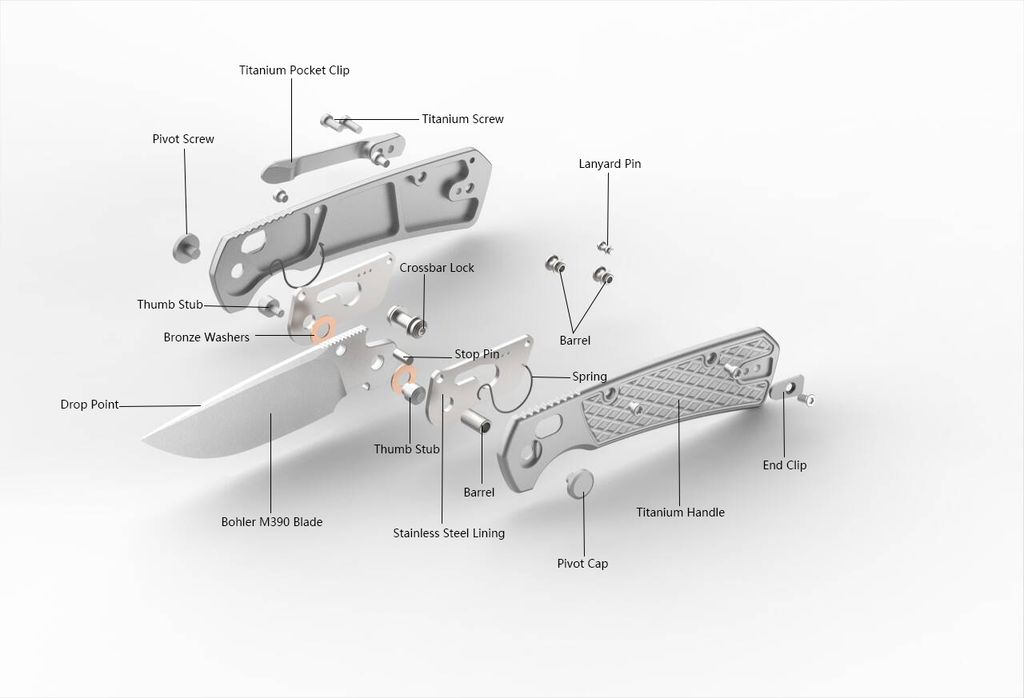 Titanium Pocket Clip

Titanium Screw

Pivot Screw

Lanyard Pin

Crossbar Lock

Thumb Stub

Bronze Washers

Barrel

Stop Pin

Spring

Drop Point

Thumb Stub

End Clip

Barrel

Bohler M390 Blade

Titanium Handle

Stainless Steel Lining

Pivot Cap